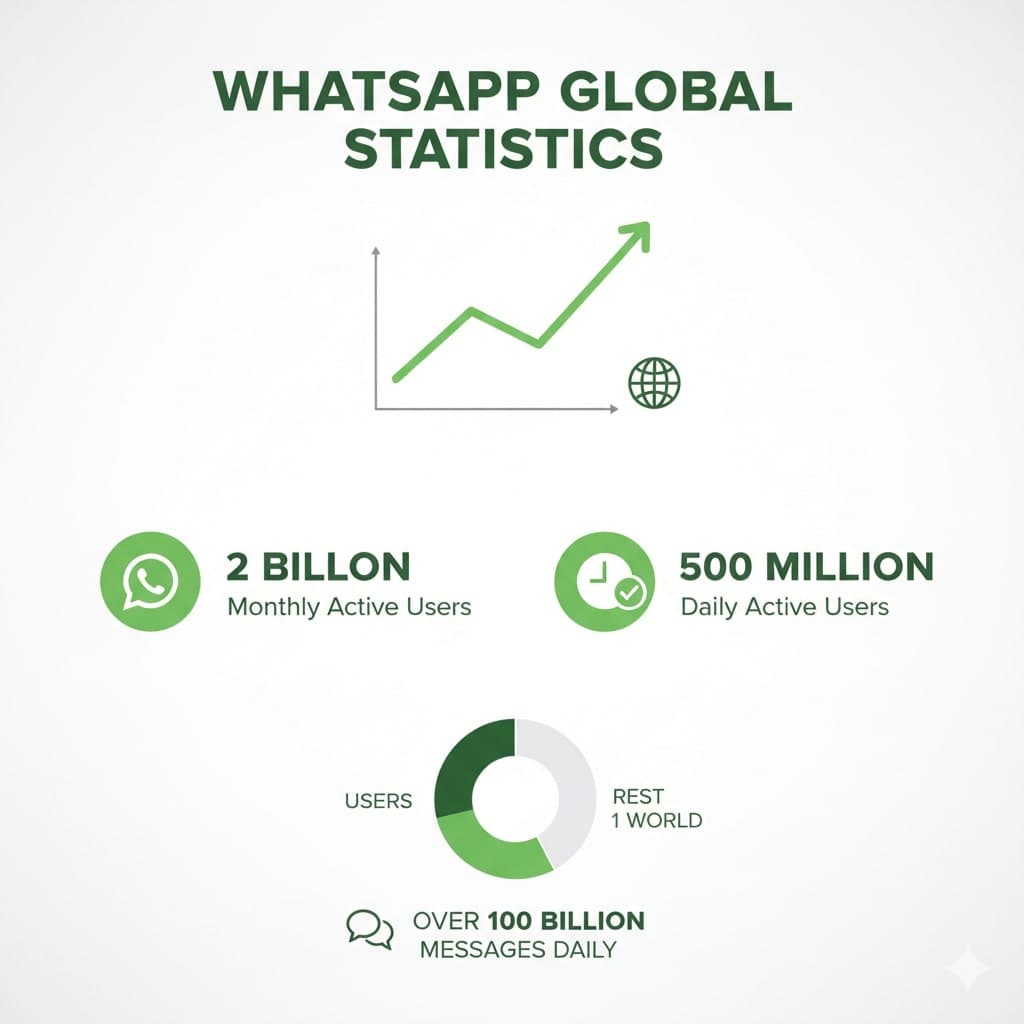 WHATSAPP GLOBAL STATISTICS

2 BILLON
Monthly Active Users

500 MILLION
Daily Active Users

USERS

REST
1 WORLD

OVER 100 BILLION
MESSAGES DAILY